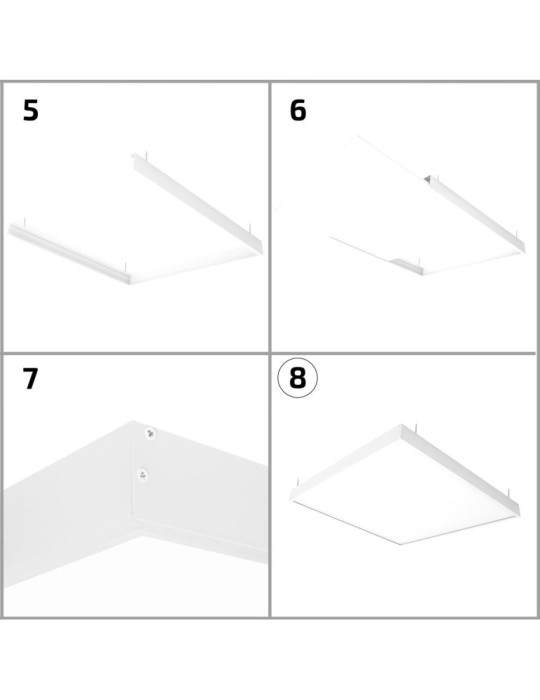 5

6

7

8