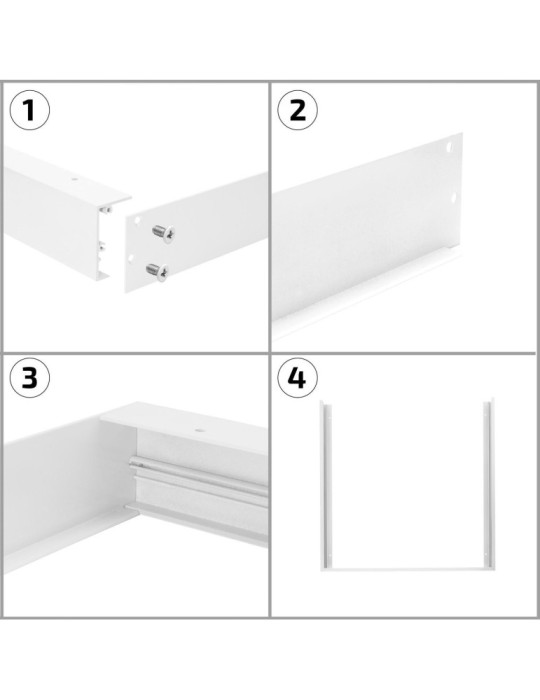 1

2

3

4