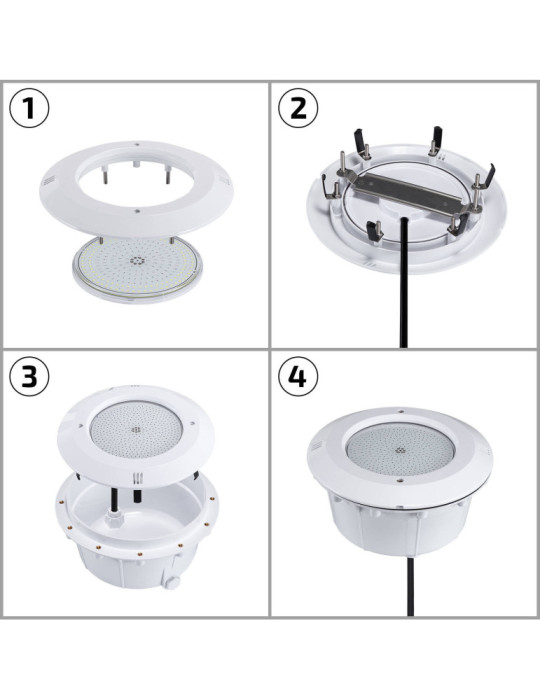 1

2

3

4