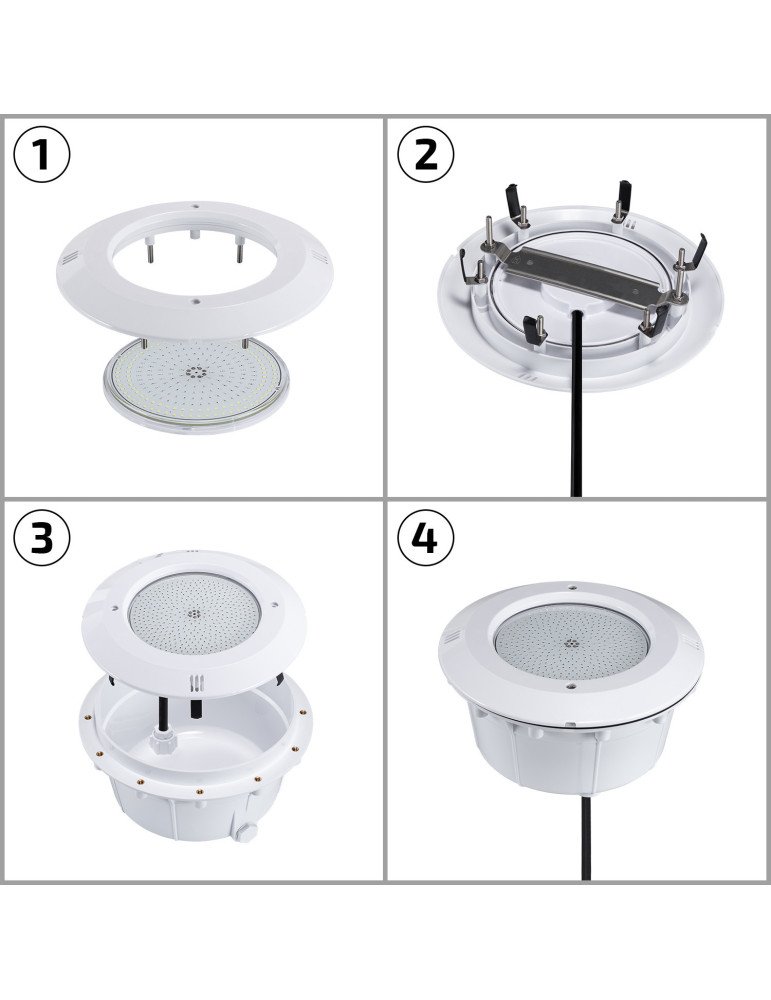 1
2
3
4