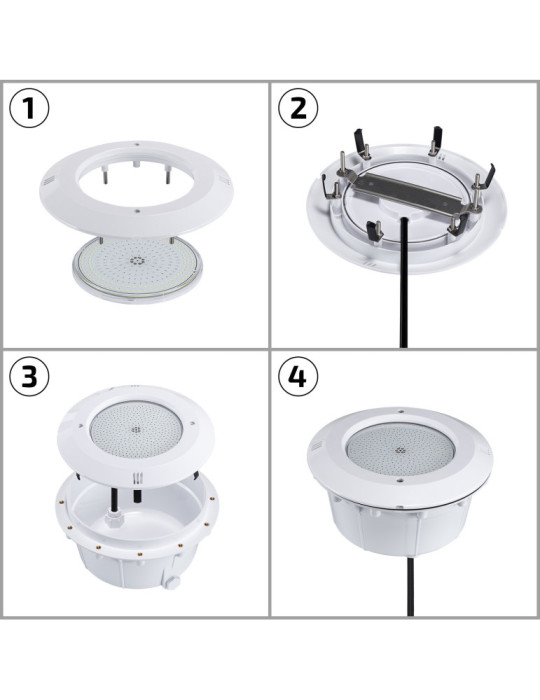 1

2

3

4