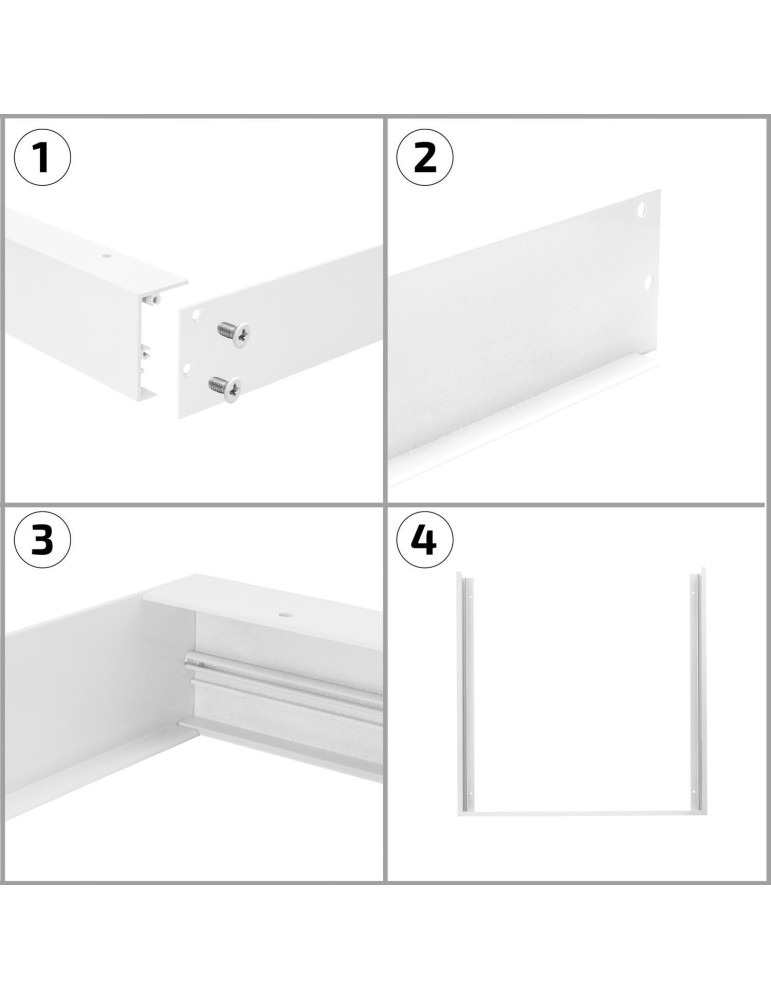 1

2

3

4