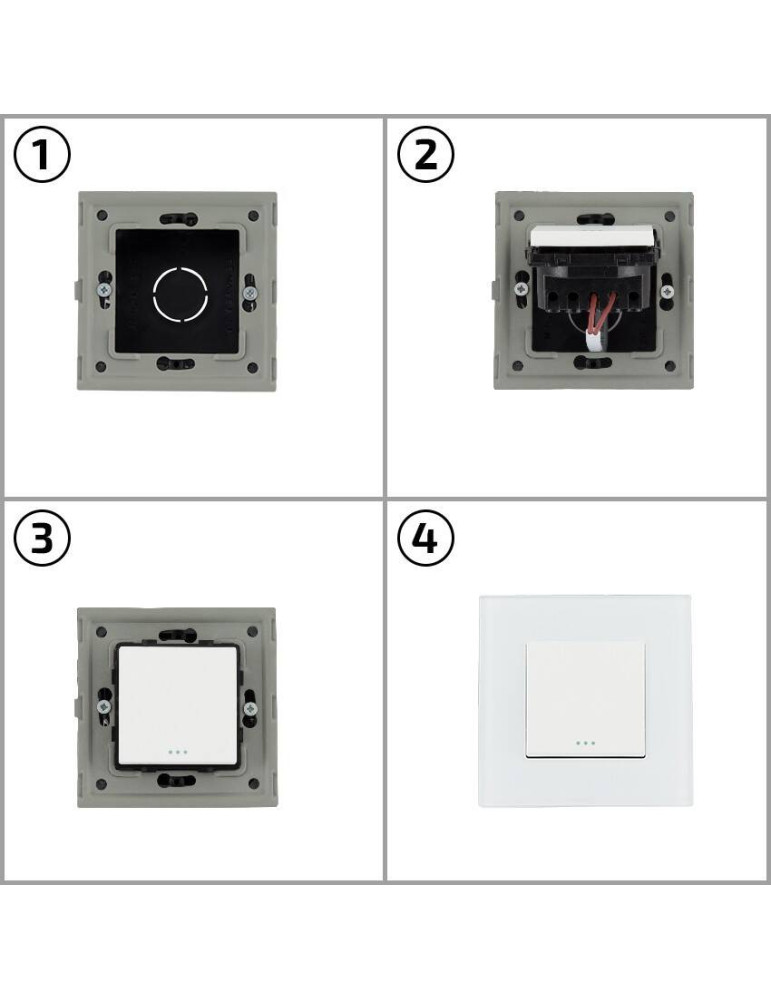 1

2

3

4