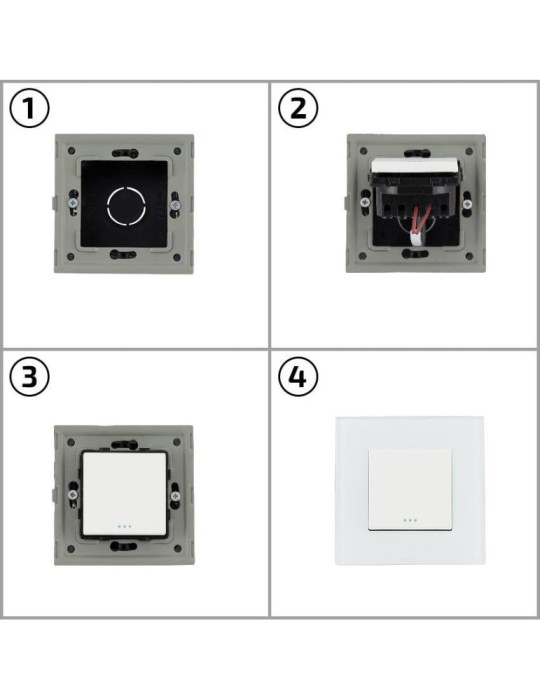 1

2

3

4