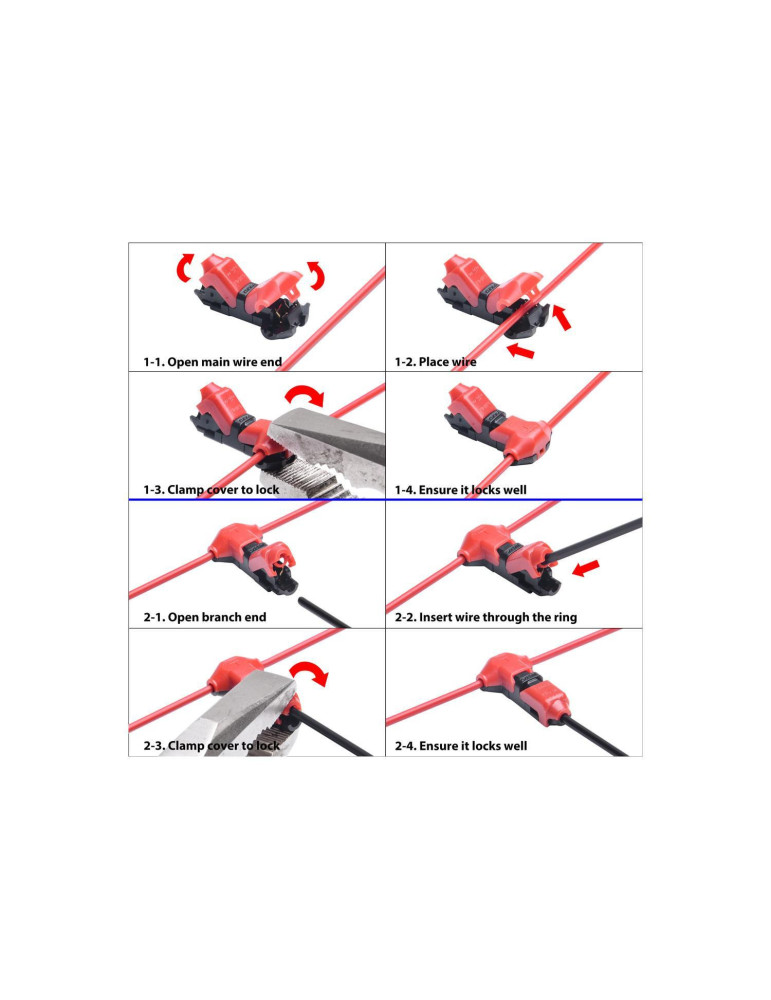 1-1. Open main wire end

1-2. Place wire

1-3. Clamp cover to lock

1-4. Ensure it locks well

2-1. Open branch end

2-2. Insert wire through the ring

2-3. Clamp cover to lock

2-4. Ensure it locks well