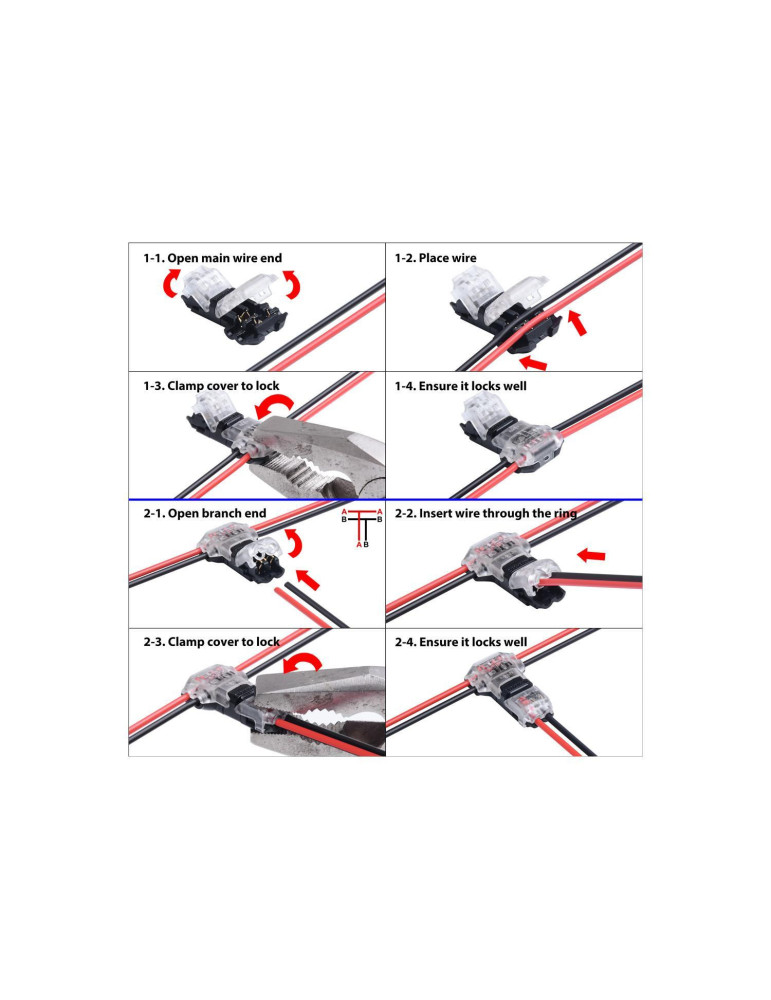 1-1. Open main wire end

1-2. Place wire

1-3. Clamp cover to lock

1-4. Ensure it locks well

2-1. Open branch end

A A
B B
A B

2-2. Insert wire through the ring

2-3. Clamp cover to lock

2-4. Ensure it locks well