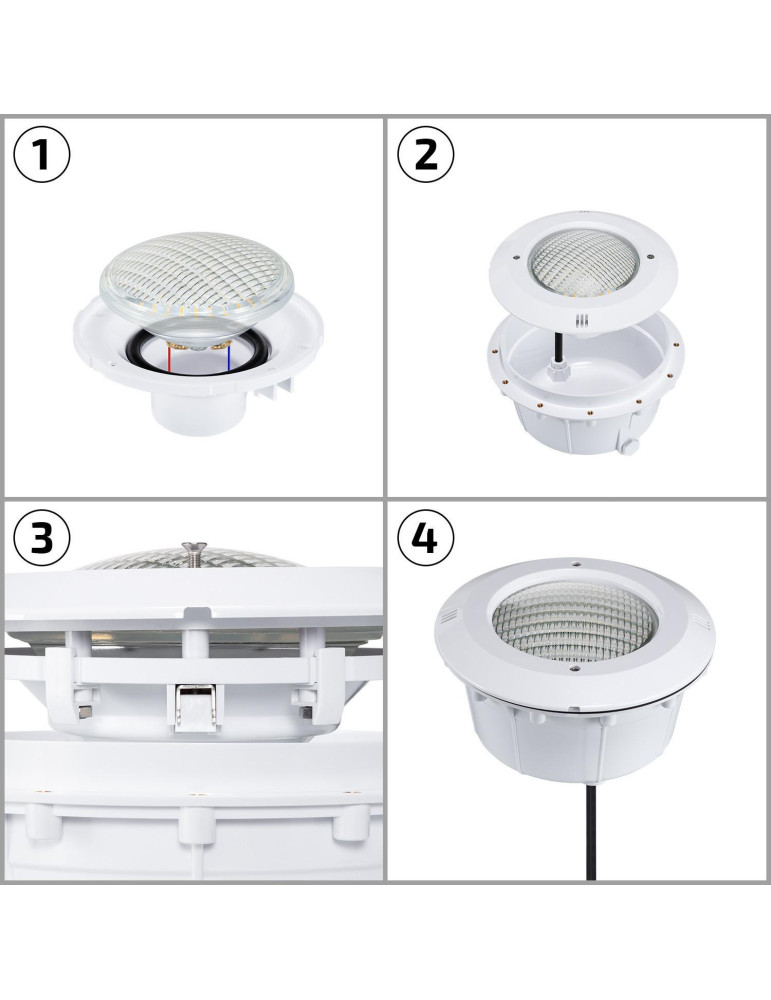 1

2

3

4