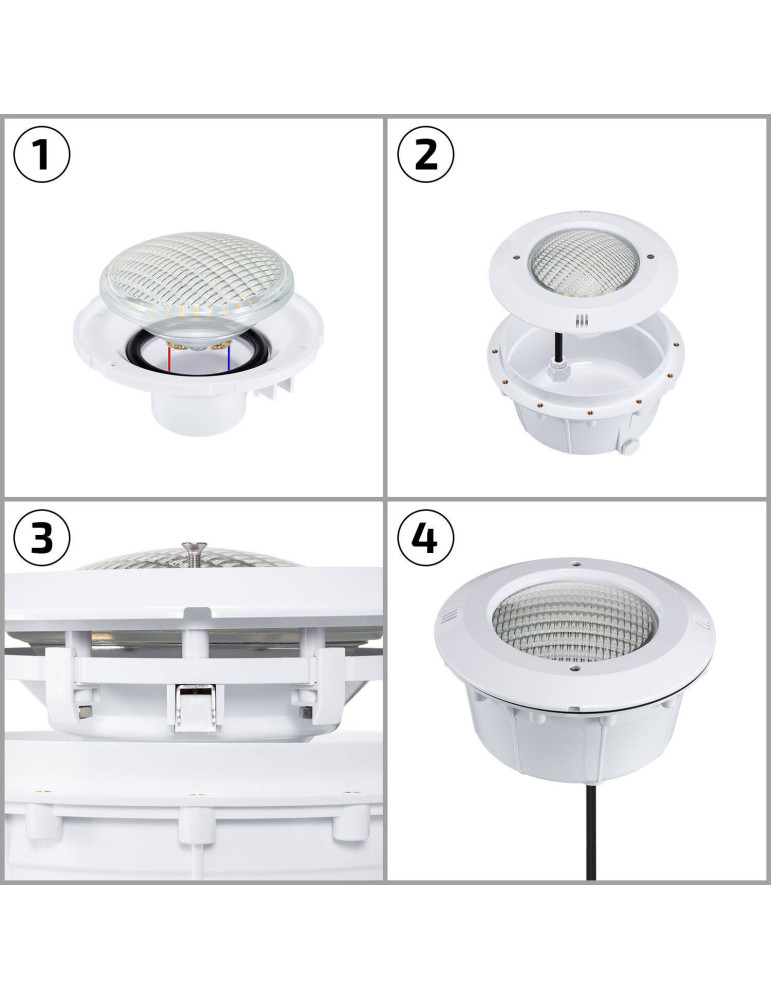 1

2

3

4