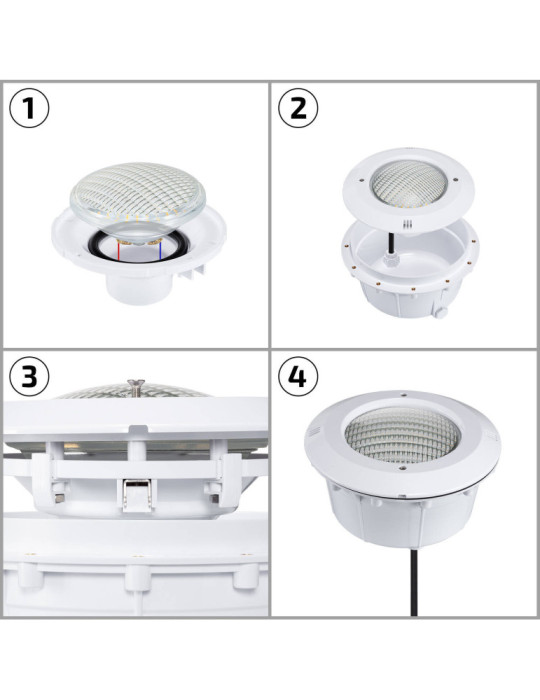 1

2

3

4