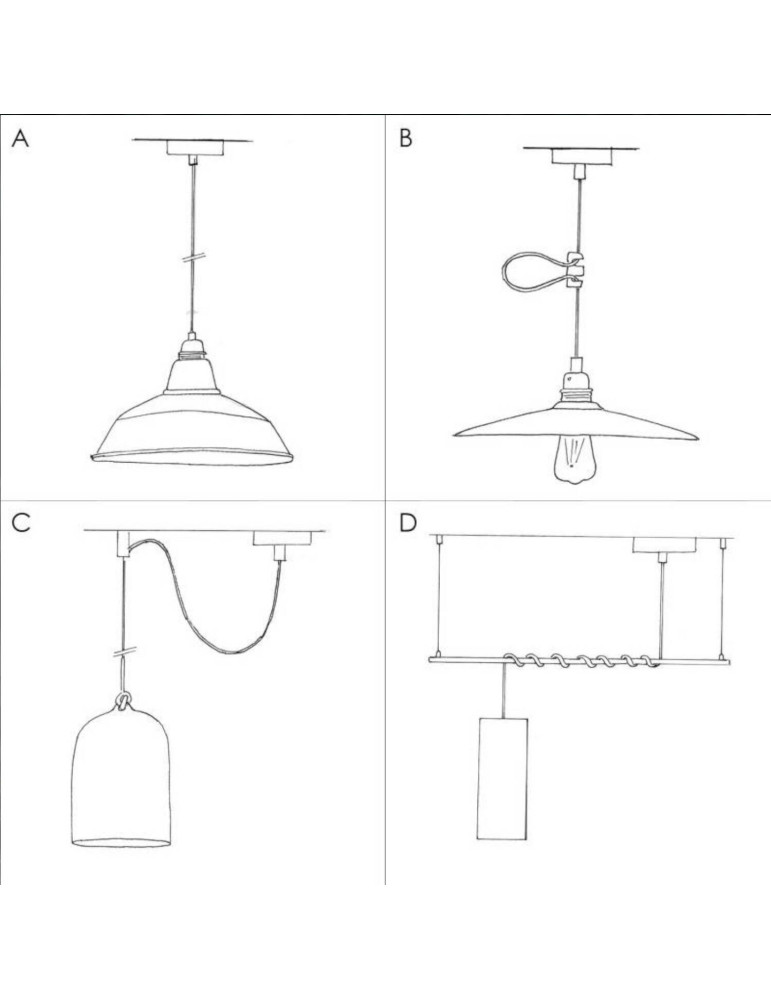 A

B

C

D