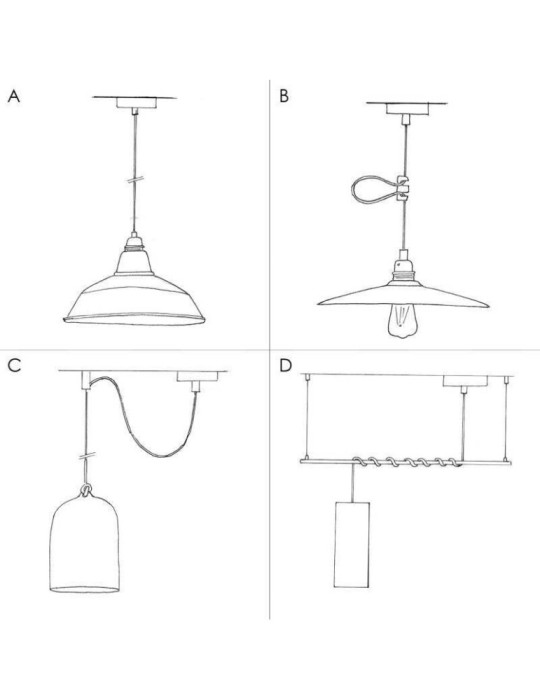 A

B

C

D