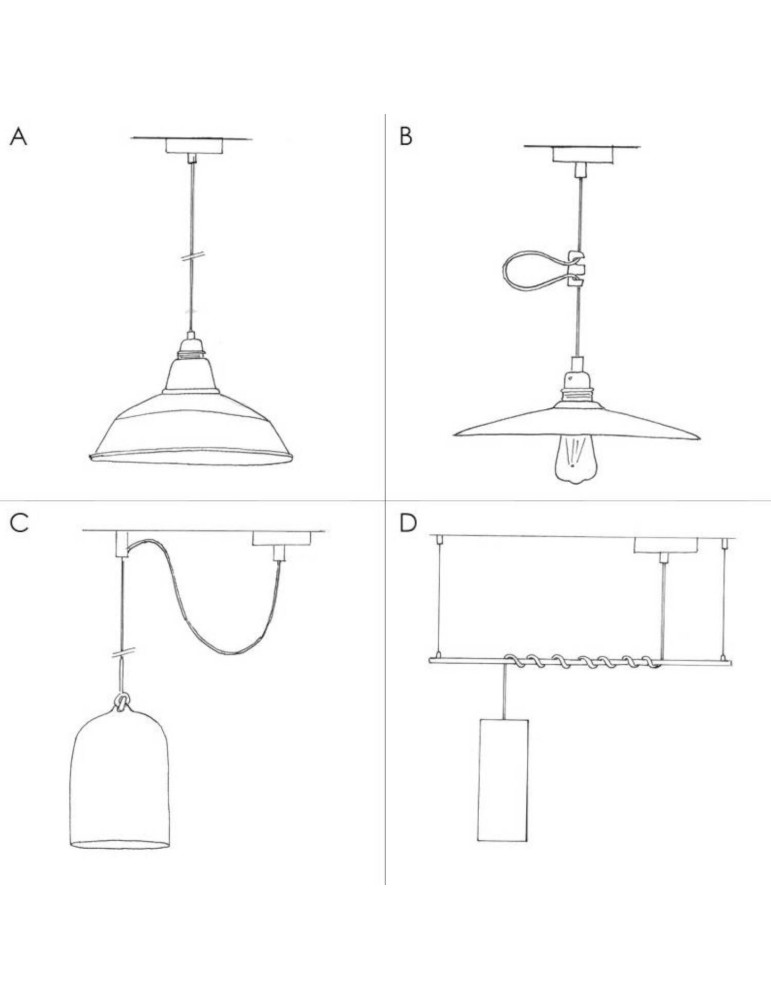 A

B

C

D