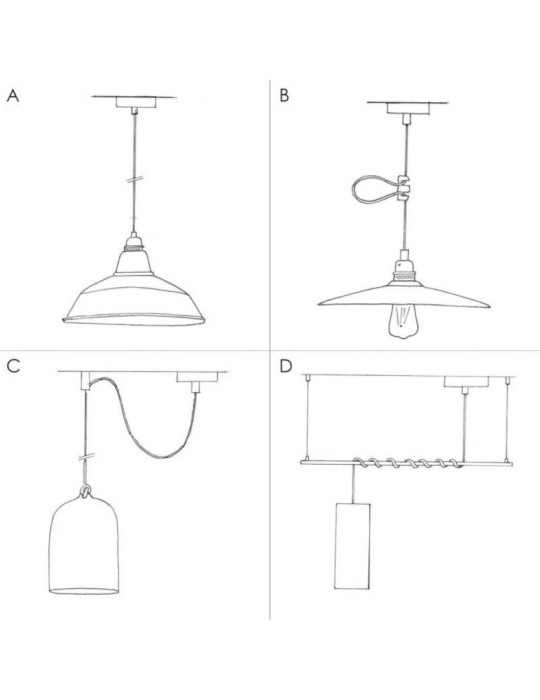 A

B

C

D