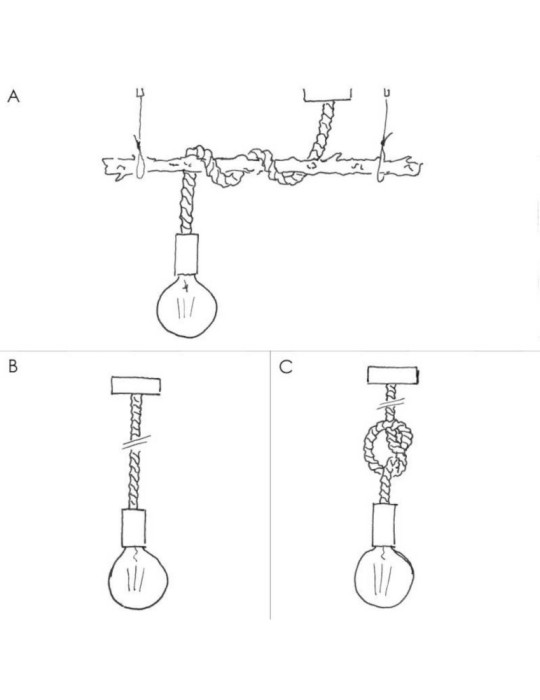 A

B

C